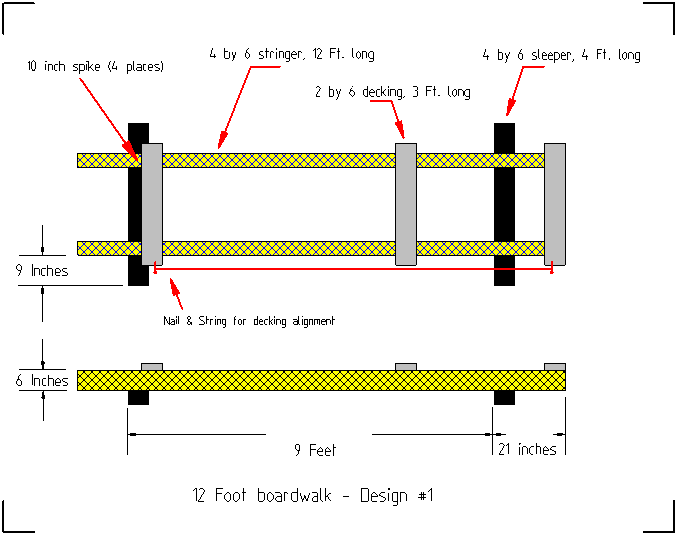 10 inch spike (4 places)

4 by 6 stringer, 12 Ft. long

4 by 6 sleeper, 4 Ft. long

2 by 6 decking, 3 Ft. long

9 Inches

Nail & String for decking alignment

6 Inches

9 Feet

21 inches

12 Foot boardwalk - Design #1