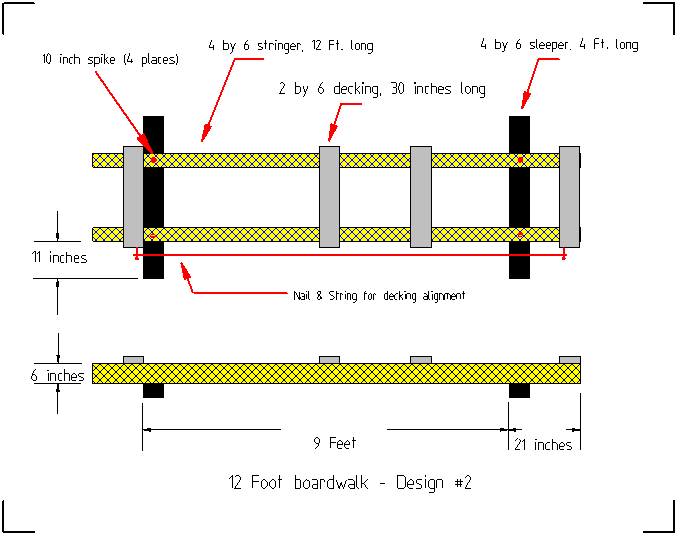 10 inch spike (4 places)

4 by 6 stringer, 12 Ft. long

4 by 6 sleeper, 4 Ft. long

2 by 6 decking, 30 inches long

11 inches

Nail & String for decking alignment

6 inches

9 Feet

21 inches

12 Foot boardwalk - Design #2